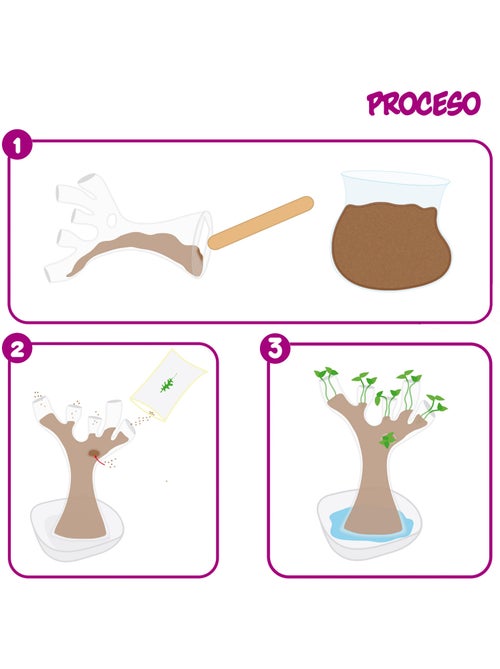 PROCESO

1

2

3